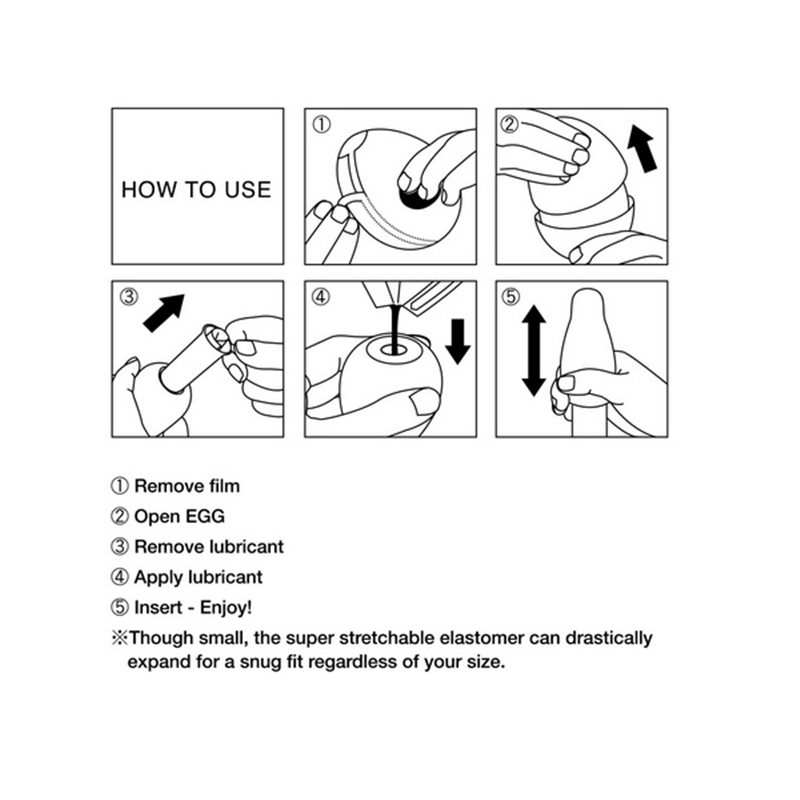 HOW TO USE

①

②

③

④

⑤

① Remove film
② Open EGG
③ Remove lubricant
④ Apply lubricant
⑤ Insert - Enjoy!
※Though small, the super stretchable elastomer can drastically expand for a snug fit regardless of your size.